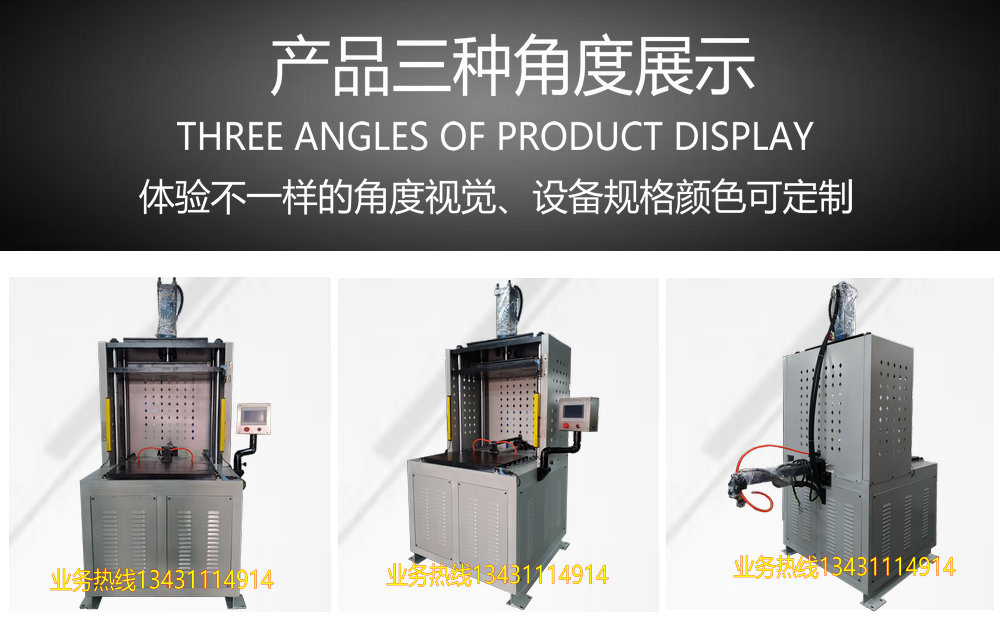 产品三种角度展示
THREE ANGLES OF PRODUCT DISPLAY
体验不一样的角度视觉、设备规格颜色可定制

业务热线13431114914

业务热线13431114914

业务热线13431114914